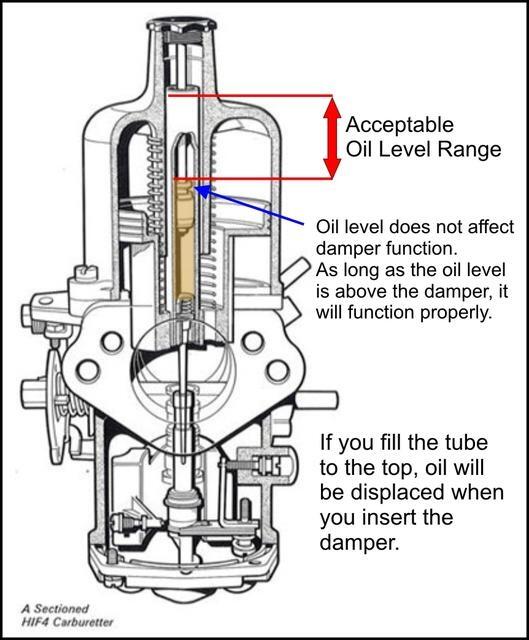 Acceptable
Oil Level Range

Oil level does not affect damper function.
As long as the oil level is above the damper, it will function properly.

If you fill the tube to the top, oil will be displaced when you insert the damper.

A Sectioned
HIF4 Carburetter